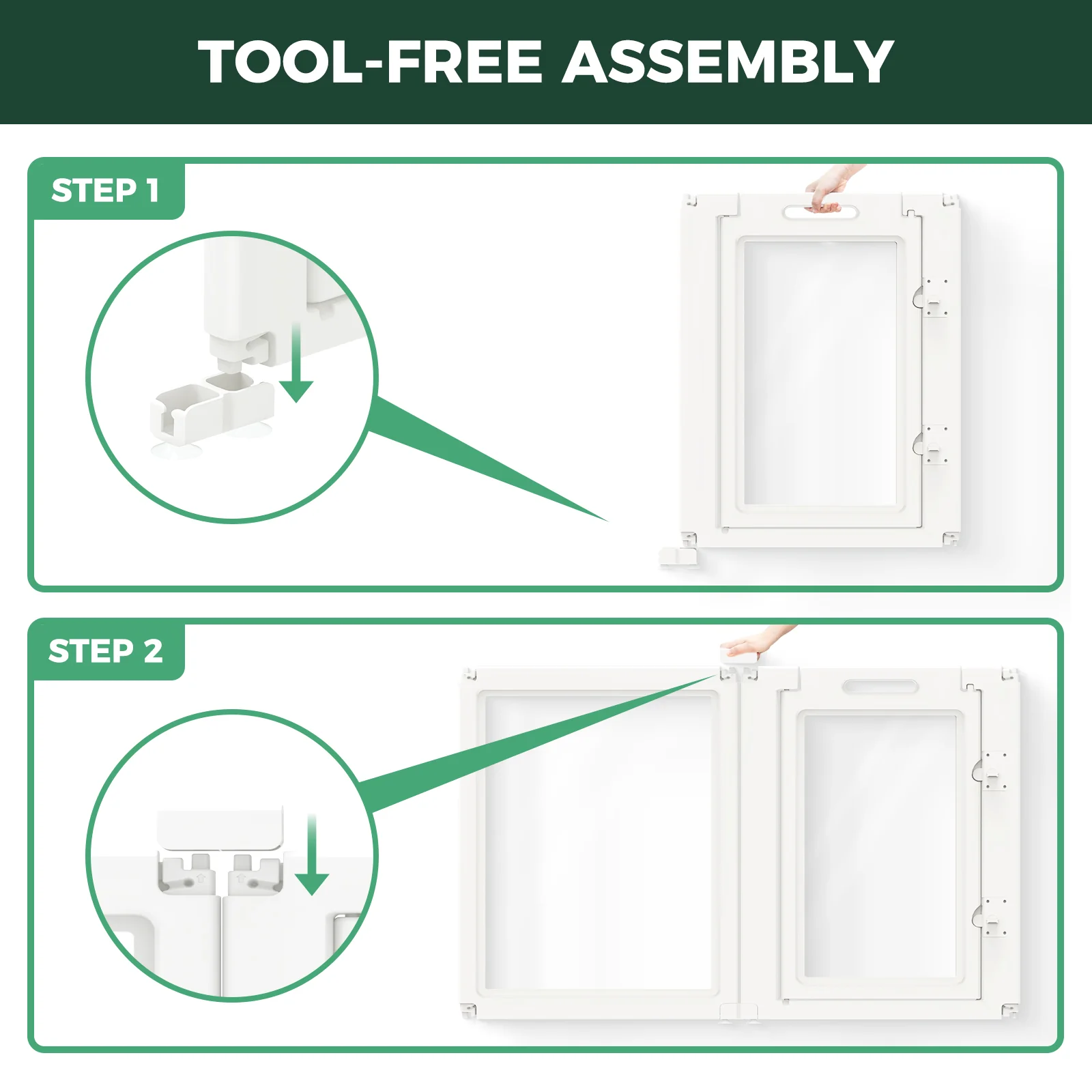 TOOL-FREE ASSEMBLY

STEP 1

STEP 2